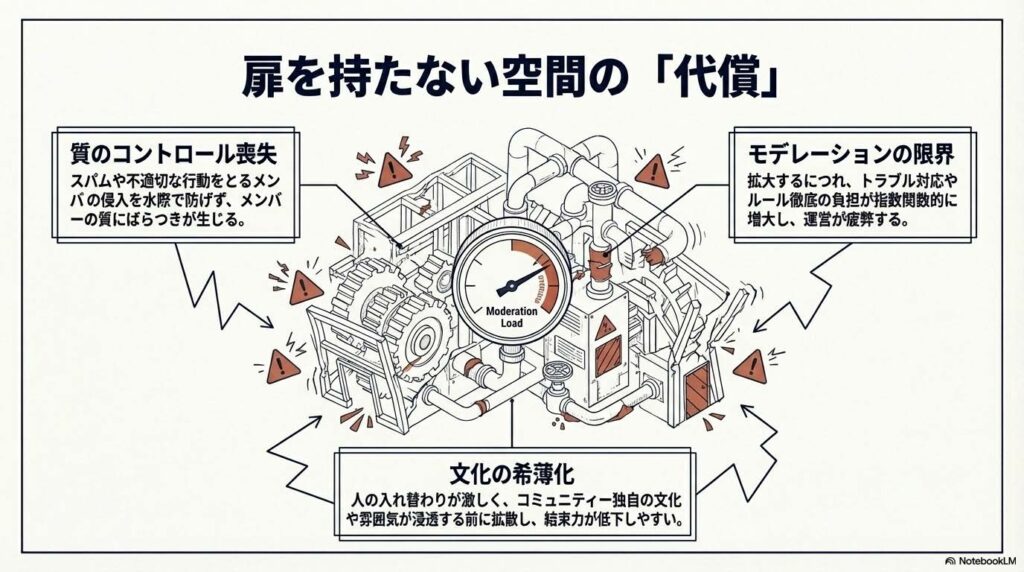 扉を持たない空間の「代償」

質のコントロール喪失
スパムや不適切な行動をとるメンバの侵入を水際で防げず、メンバーの質にばらつきが生じる。

モデレーションの限界
拡大するにつれ、トラブル対応やルール徹底の負担が指数関数的に増大し、運営が疲弊する。

Moderation Load

文化の希薄化
人の入れ替わりが激しく、コミュニティー独自の文化や雰囲気が浸透する前に拡散し、結束力が低下しやすい。

NotebookLM